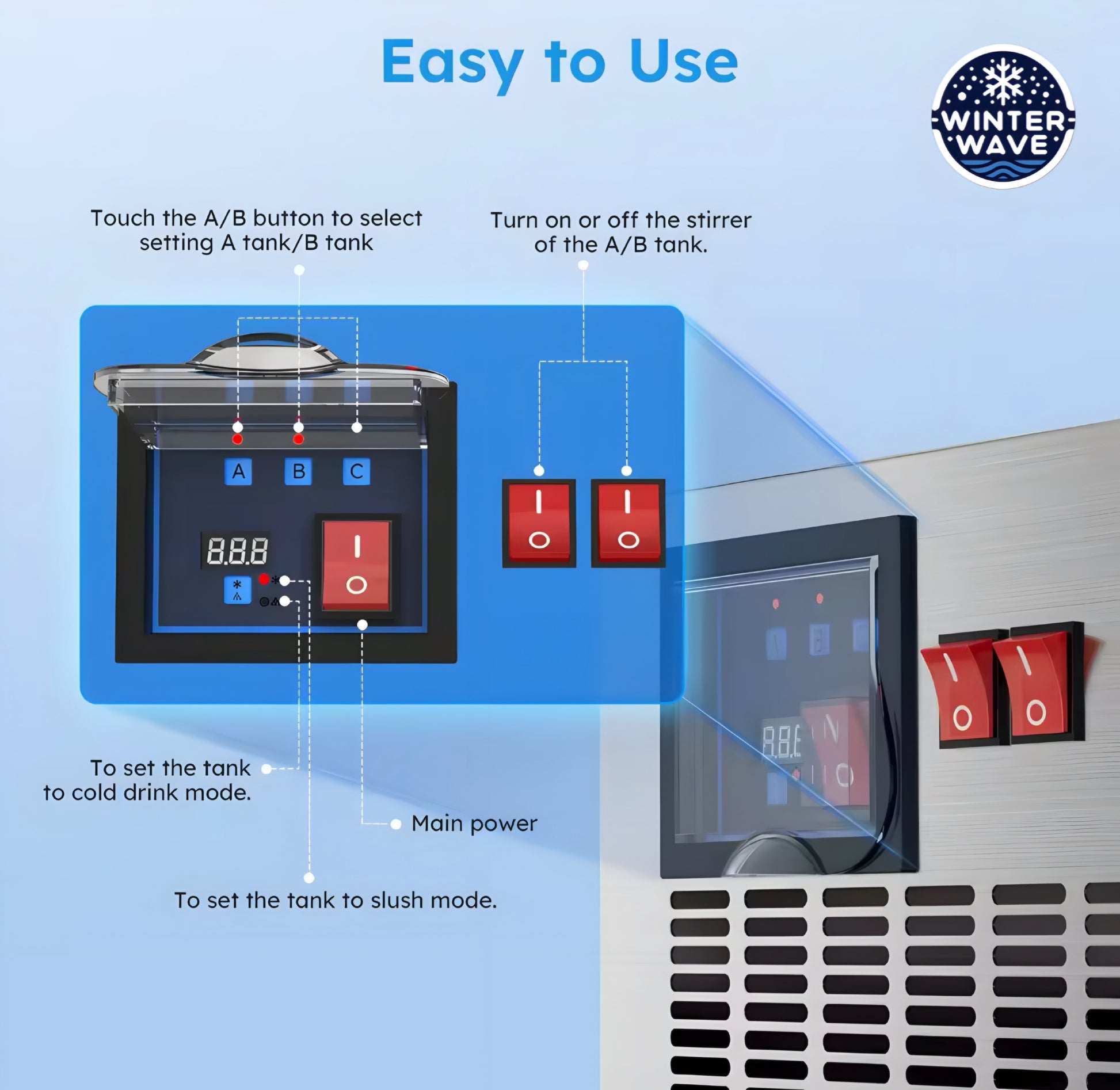 Easy to Use

WINTER WAVE

Touch the A/B button to select setting A tank/B tank

Turn on or off the stirrer of the A/B tank.

A B C

8.8.8

To set the tank to cold drink mode.

Main power

To set the tank to slush mode.