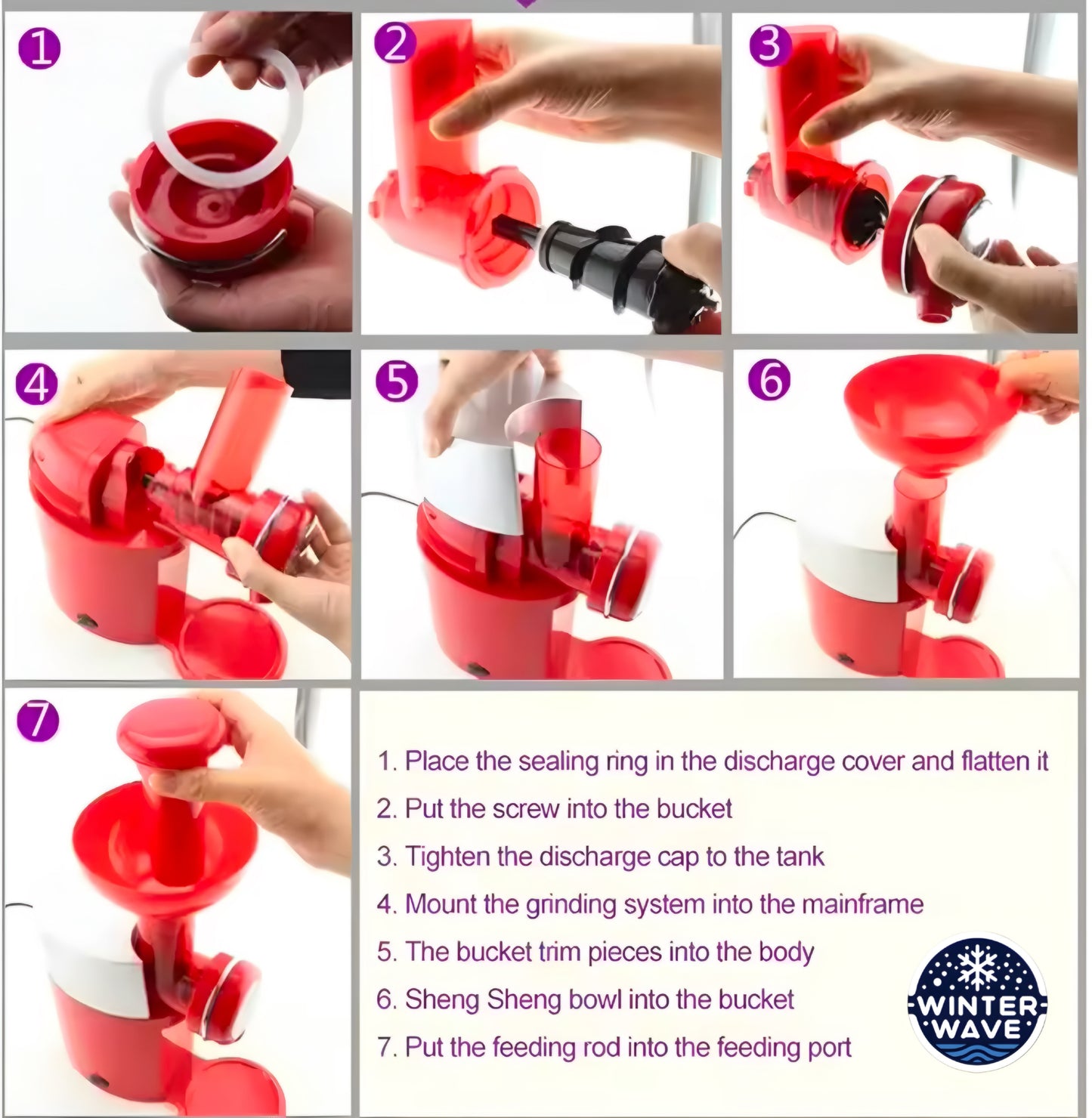 1

2

3

4

5

6

7

1. Place the sealing ring in the discharge cover and flatten it

2. Put the screw into the bucket

3. Tighten the discharge cap to the tank

4. Mount the grinding system into the mainframe

5. The bucket trim pieces into the body

6. Sheng Sheng bowl into the bucket

7. Put the feeding rod into the feeding port

WINTER WAVE